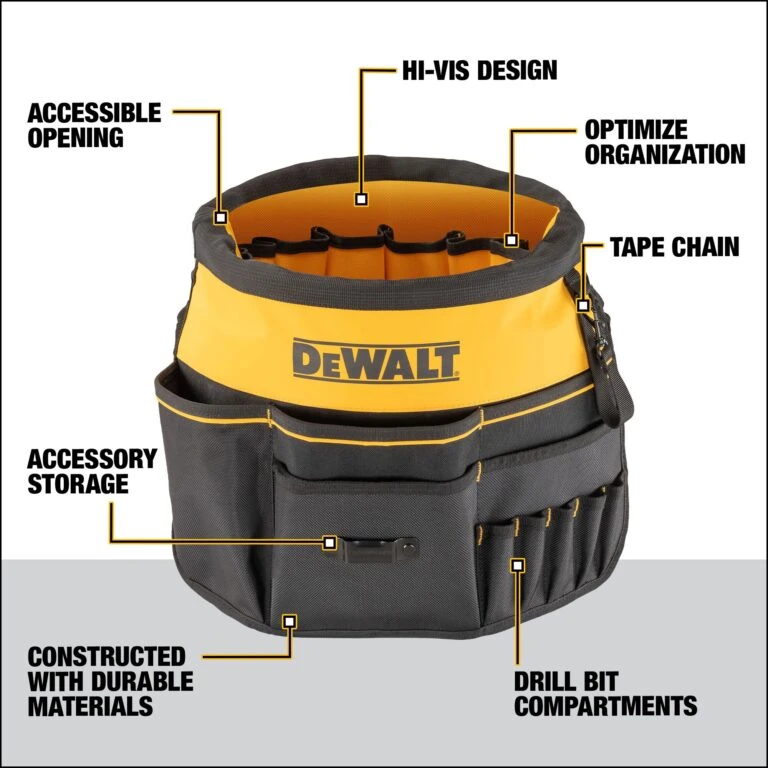 HI-VIS DESIGN

ACCESSIBLE OPENING

OPTIMIZE ORGANIZATION

TAPE CHAIN

DEWALT

ACCESSORY STORAGE

CONSTRUCTED WITH DURABLE MATERIALS

DRILL BIT COMPARTMENTS